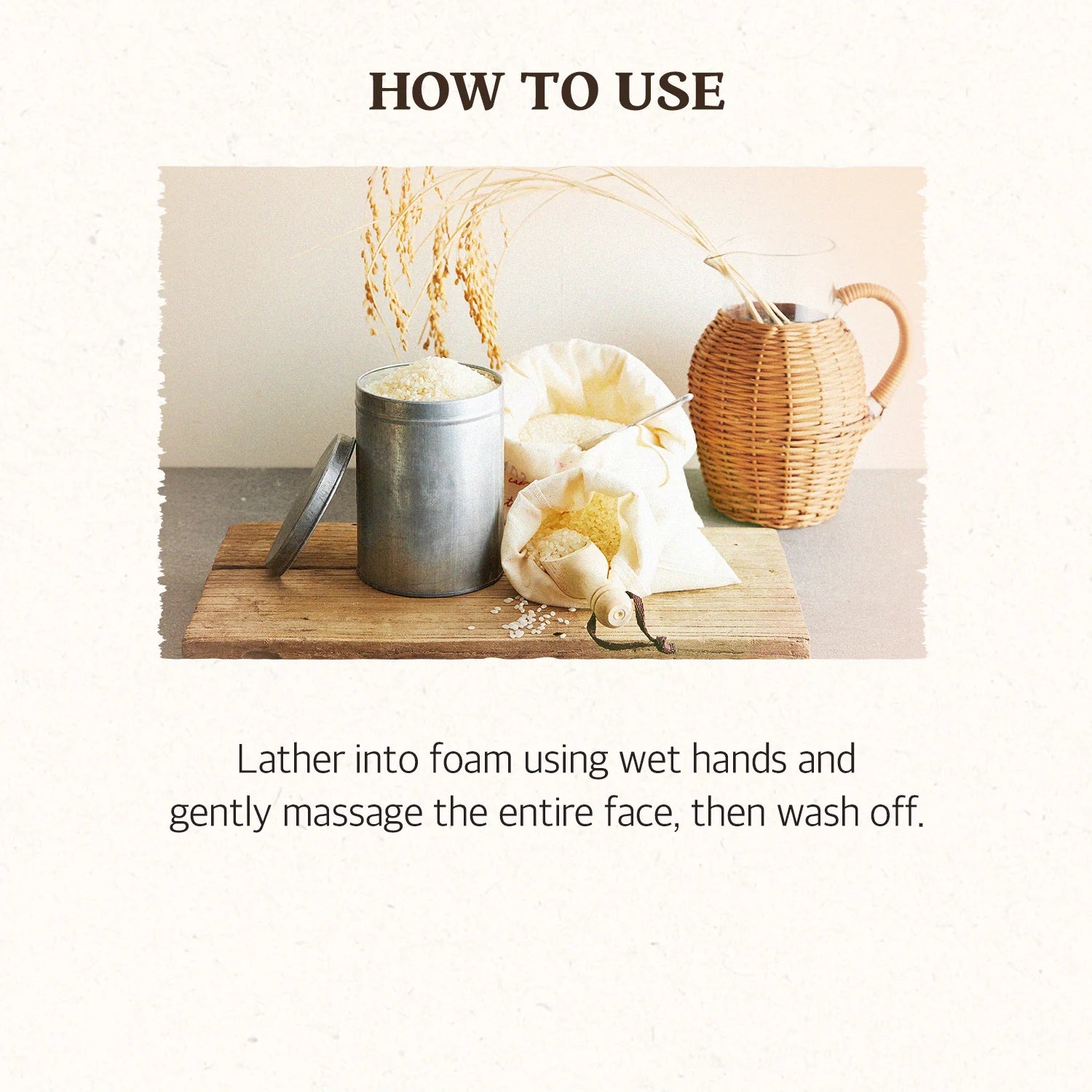 HOW TO USE

Lather into foam using wet hands and gently massage the entire face, then wash off.